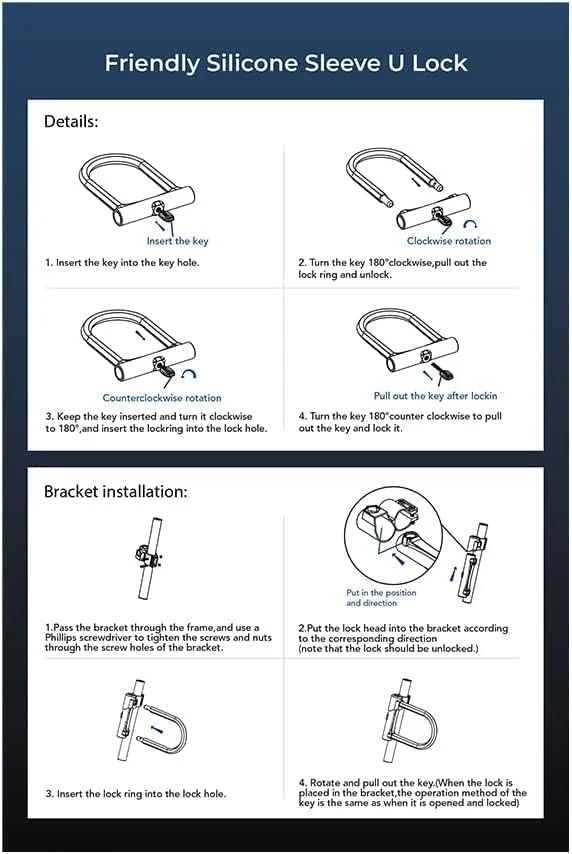 Friendly Silicone Sleeve U Lock

Details:

Insert the key

1. Insert the key into the key hole.

Clockwise rotation

2. Turn the key 180°clockwise,pull out the lock ring and unlock.

Counterclockwise rotation

3. Keep the key inserted and turn it clockwise to 180°,and insert the lockring into the lock hole.

Pull out the key after lockin

4. Turn the key 180°counter clockwise to pull out the key and lock it.

Bracket installation:

1.Pass the bracket through the frame,and use a Phillips screwdriver to tighten the screws and nuts through the screw holes of the bracket.

Put in the position and direction

2.Put the lock head into the bracket according to the corresponding direction (note that the lock should be unlocked.)

3. Insert the lock ring into the lock hole.

4. Rotate and pull out the key.(When the lock is placed in the bracket,the operation method of the key is the same as when it is opened and locked)