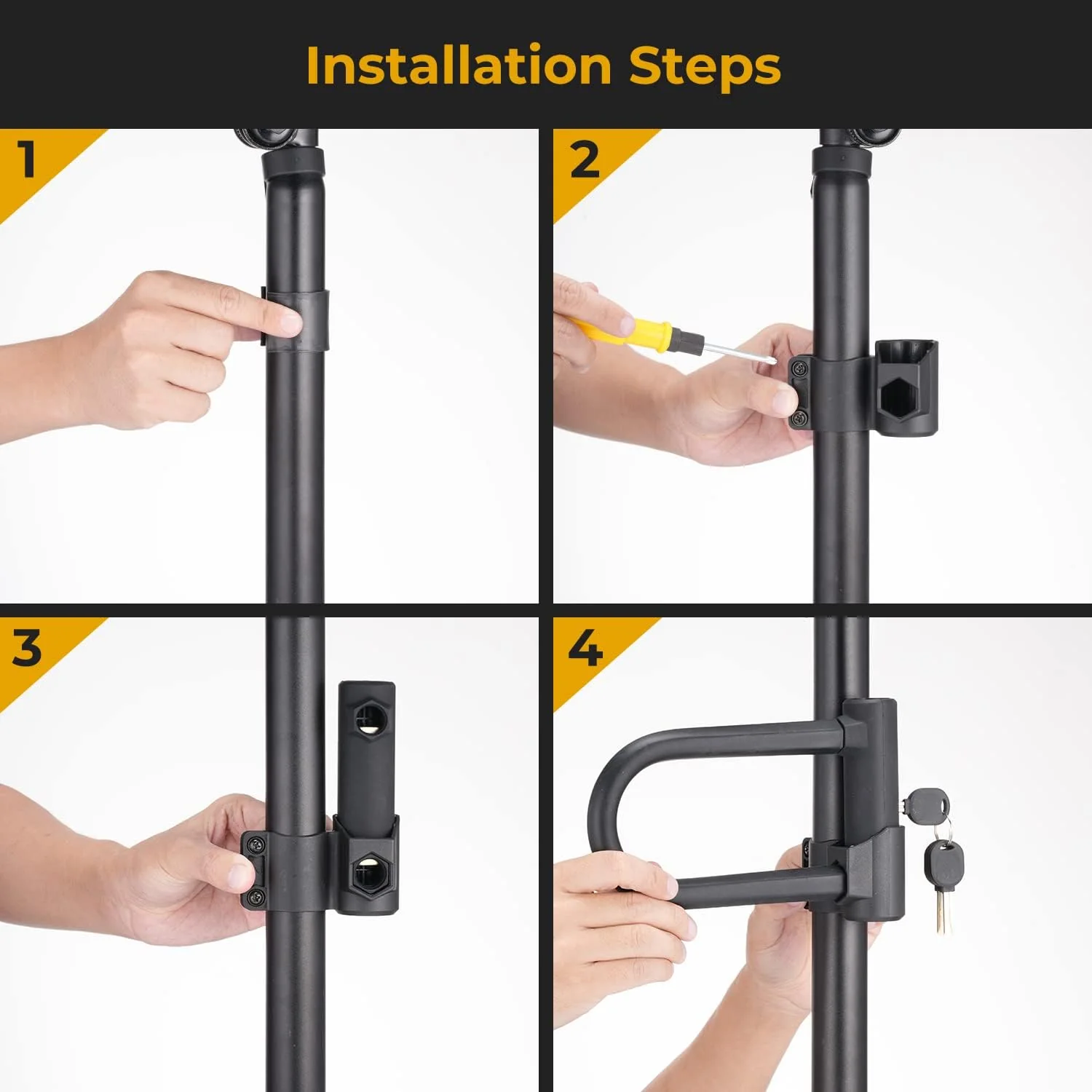 Installation Steps

1

2

3

4