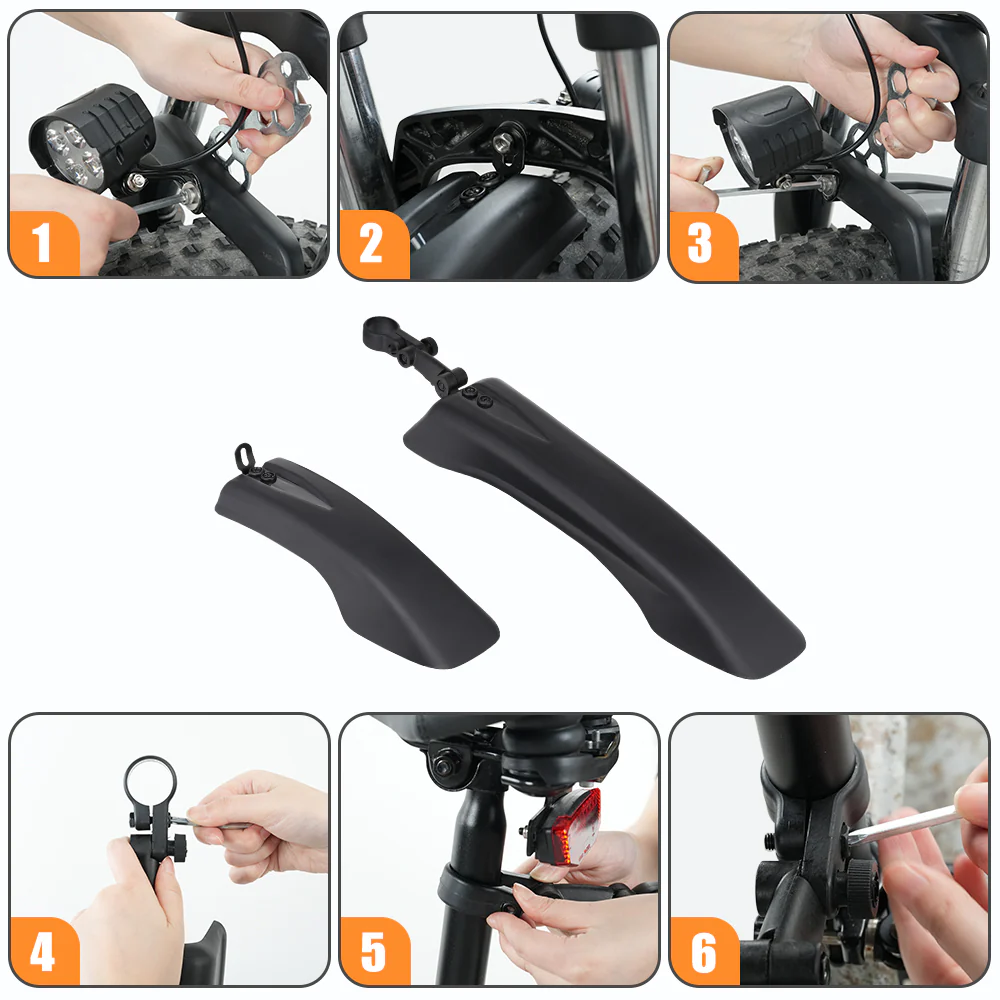 1
2
3
4
5
6