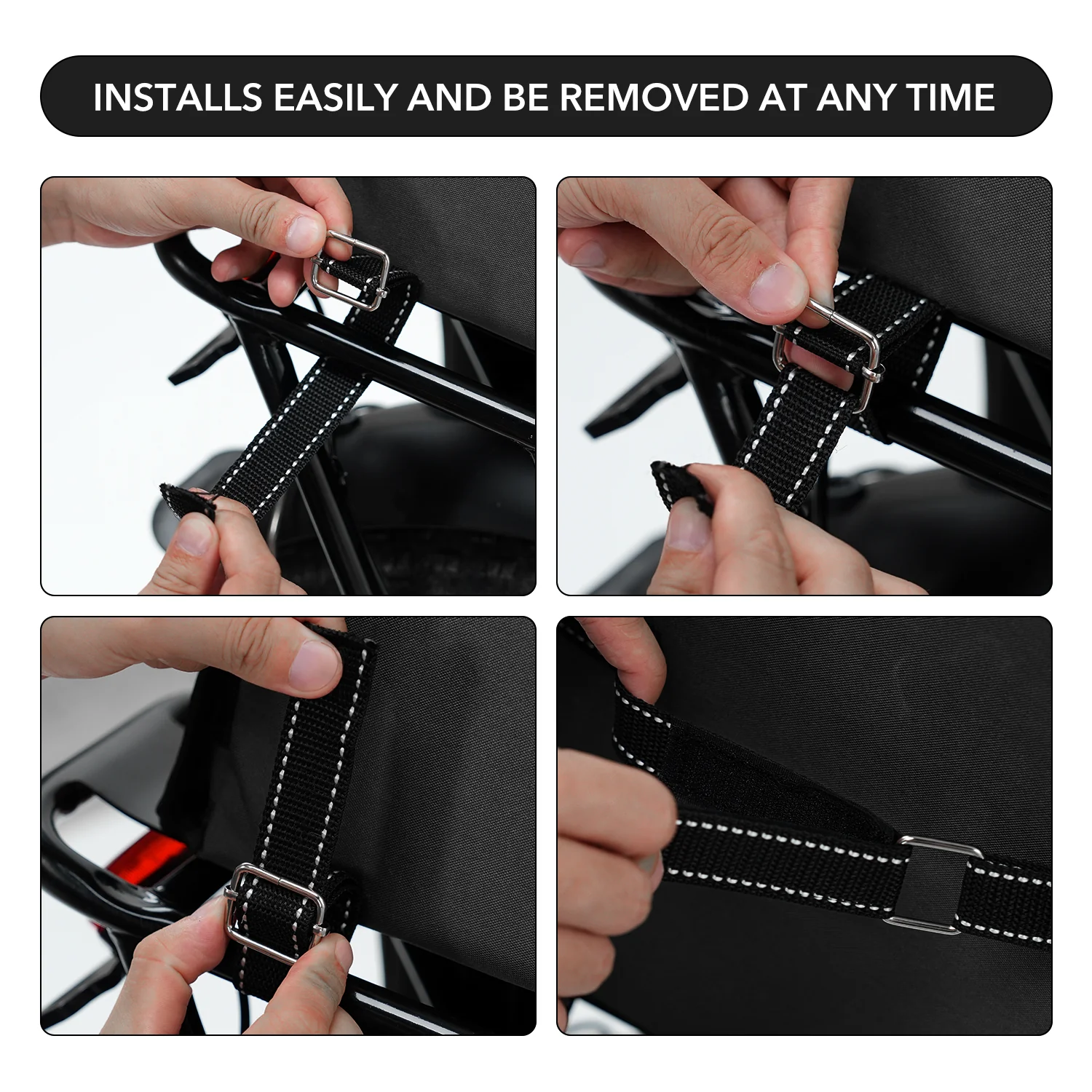 INSTALLS EASILY AND BE REMOVED AT ANY TIME